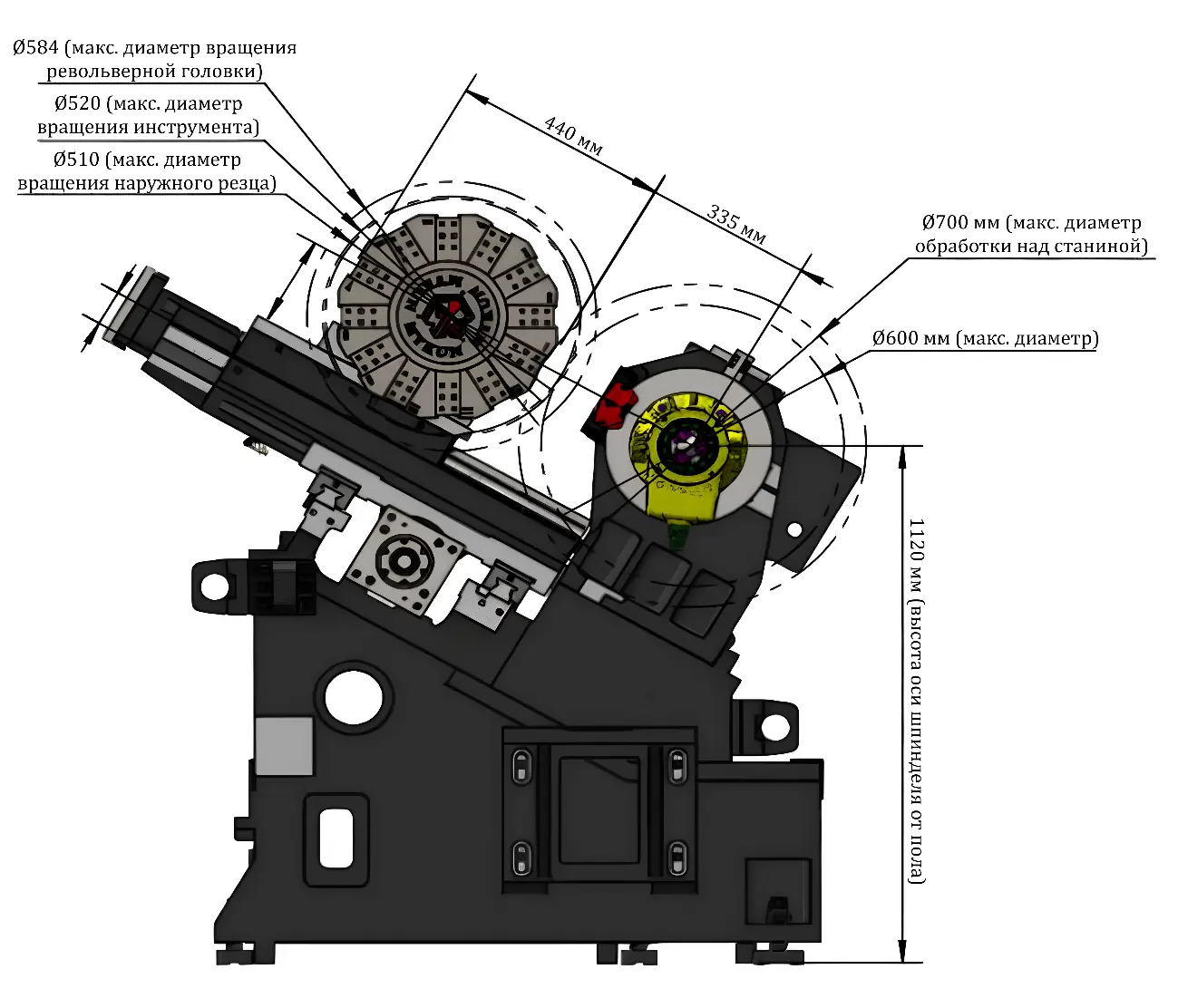 Ø584 (макс. диаметр вращения револьверной головки)

Ø520 (макс. диаметр вращения инструмента)

Ø510 (макс. диаметр вращения наружного резца)

440 мм

335 мм

Ø700 мм (макс. диаметр обработки над станиной)

Ø600 мм (макс. диаметр)

1120 мм (высота оси шпинделя от пола)