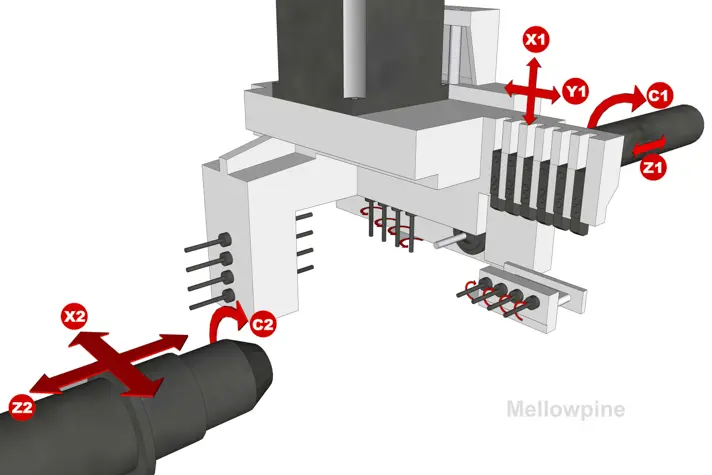 X1
Y1
C1
Z1
X2
C2
Z2
Mellowpine